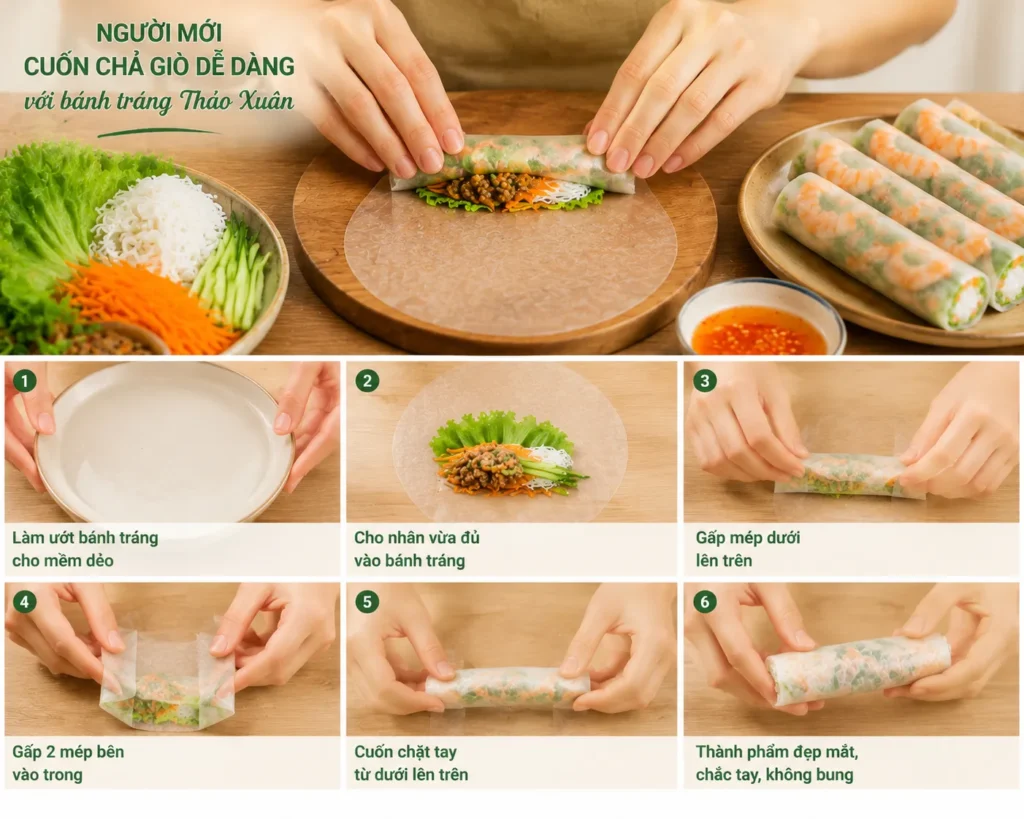 NGƯỜI MỚI
CUỐN CHẢ GIÒ DỄ DÀNG
với bánh tráng Thảo Xuân

1
Làm ướt bánh tráng cho mềm dẻo

2
Cho nhân vừa đủ vào bánh tráng

3
Gấp mép dưới lên trên

4
Gấp 2 mép bên vào trong

5
Cuốn chặt tay từ dưới lên trên

6
Thành phẩm đẹp mắt, chắc tay, không bung