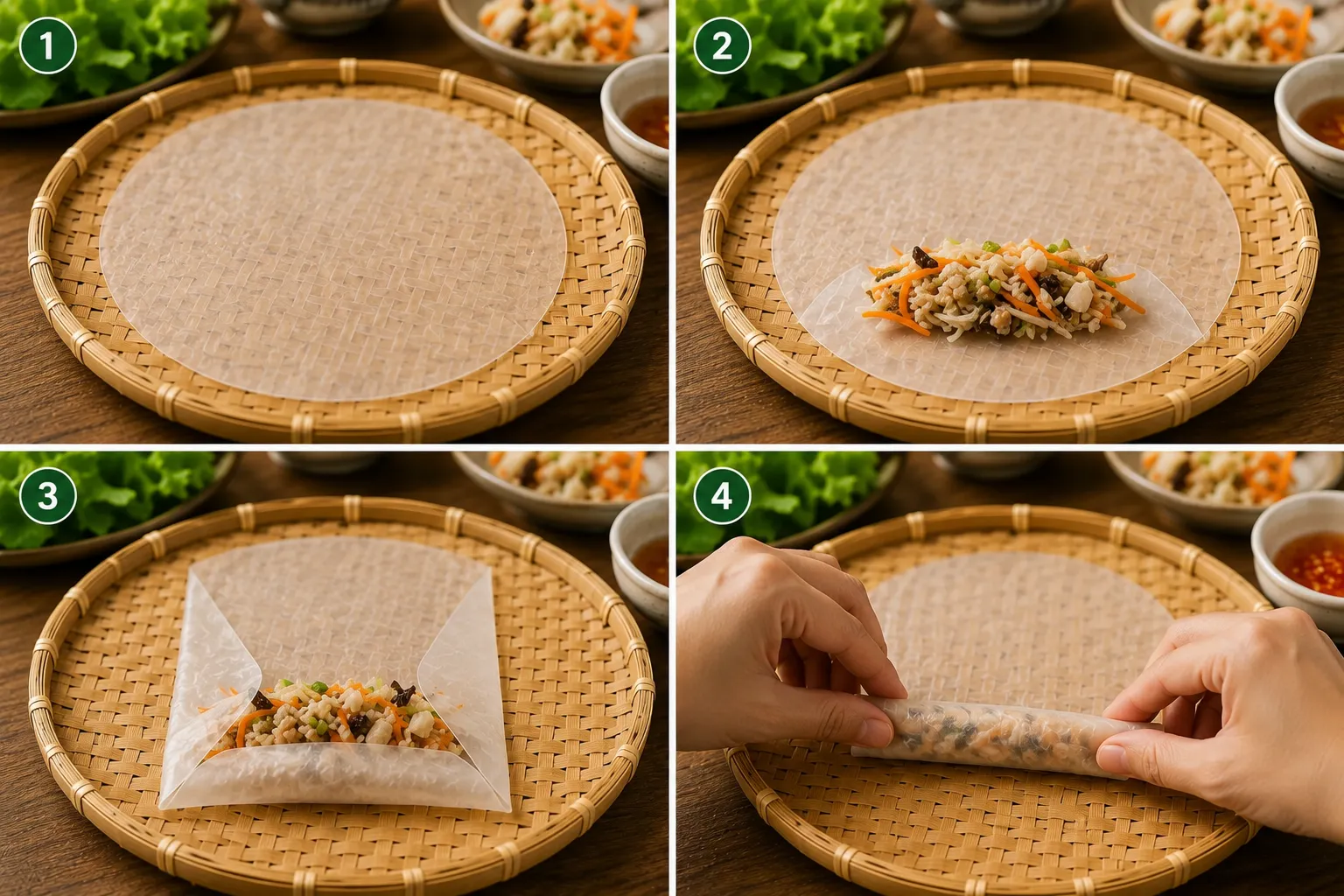 1
2
3
4